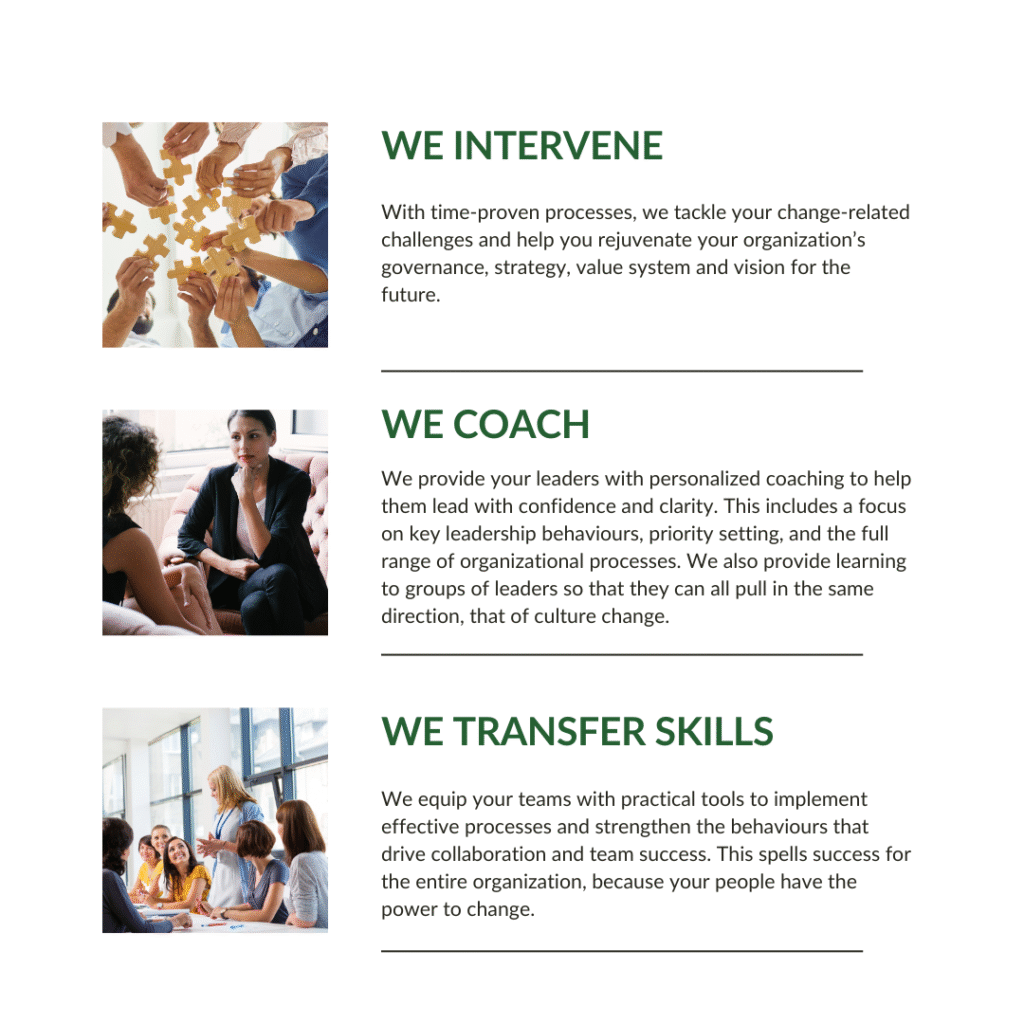 WE INTERVENE

With time-proven processes, we tackle your change-related challenges and help you rejuvenate your organization's governance, strategy, value system and vision for the future.

WE COACH

We provide your leaders with personalized coaching to help them lead with confidence and clarity. This includes a focus on key leadership behaviours, priority setting, and the full range of organizational processes. We also provide learning to groups of leaders so that they can all pull in the same direction, that of culture change.

WE TRANSFER SKILLS

We equip your teams with practical tools to implement effective processes and strengthen the behaviours that drive collaboration and team success. This spells success for the entire organization, because your people have the power to change.